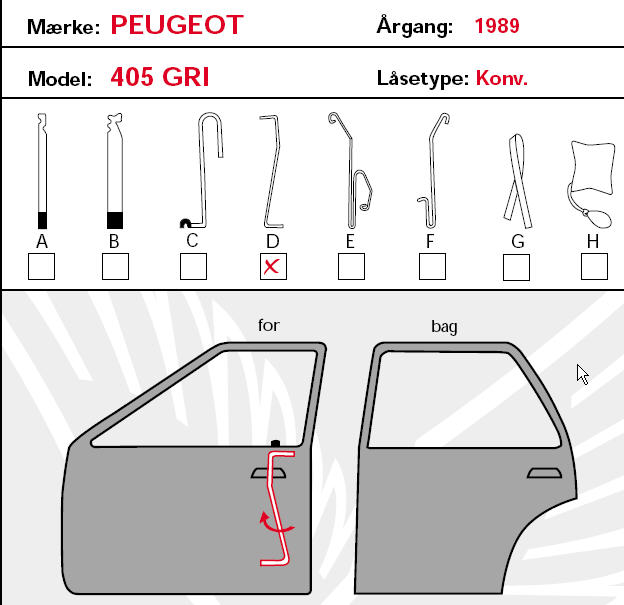 Mærke: PEUGEOT Årgang: 1989

Model: 405 GRI Låsetype: Konv.

A B C D E F G H

X

for bag